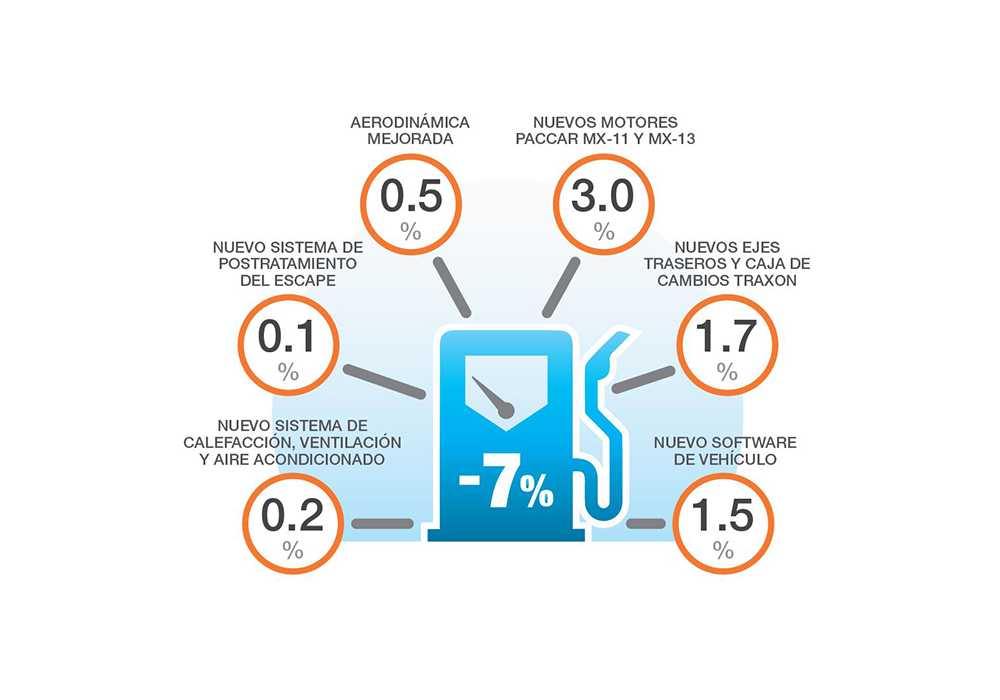 AERODINÁMICA MEJORADA

0.5 %

NUEVOS MOTORES PACCAR MX-11 Y MX-13

3.0 %

NUEVO SISTEMA DE POSTRATAMIENTO DEL ESCAPE

0.1 %

NUEVOS EJES TRASEROS Y CAJA DE CAMBIOS TRAXON

1.7 %

NUEVO SISTEMA DE CALEFACCIÓN, VENTILACIÓN Y AIRE ACONDICIONADO

0.2 %

-7%

NUEVO SOFTWARE DE VEHÍCULO

1.5 %